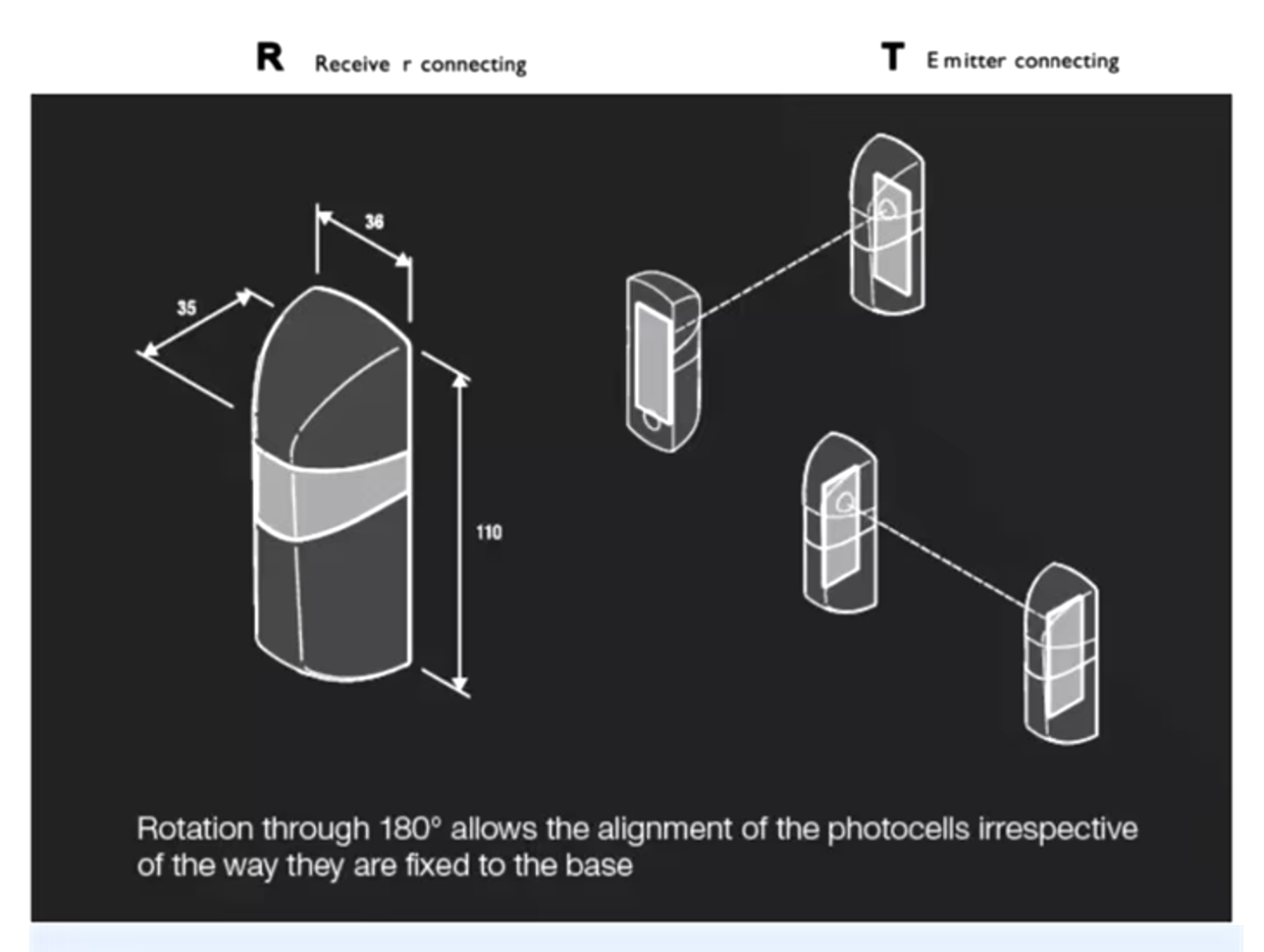 R Receive r connecting

T E mitter connecting

36

35

110

Rotation through 180° allows the alignment of the photocells irrespective of the way they are fixed to the base